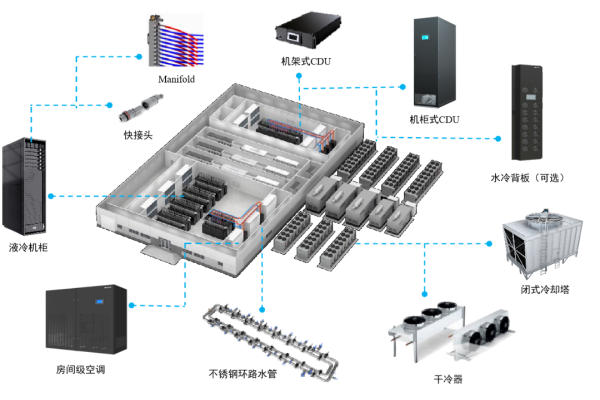 Manifold

机架式CDU

机柜式CDU

快接头

水冷背板（可选）

液冷机柜

闭式冷却塔

房间级空调

不锈钢环路水管

干冷器