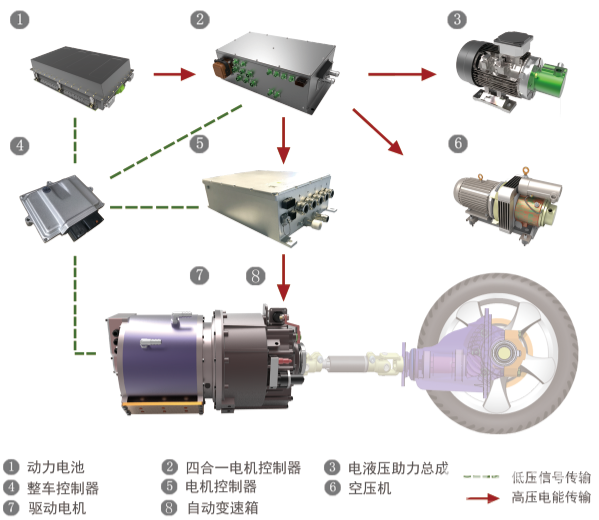 1
2
3
4
5
6
7
8

1 动力电池
4 整车控制器
7 驱动电机
2 四合一电机控制器
5 电机控制器
8 自动变速箱
3 电液压助力总成
6 空压机
低压信号传输
高压电能传输